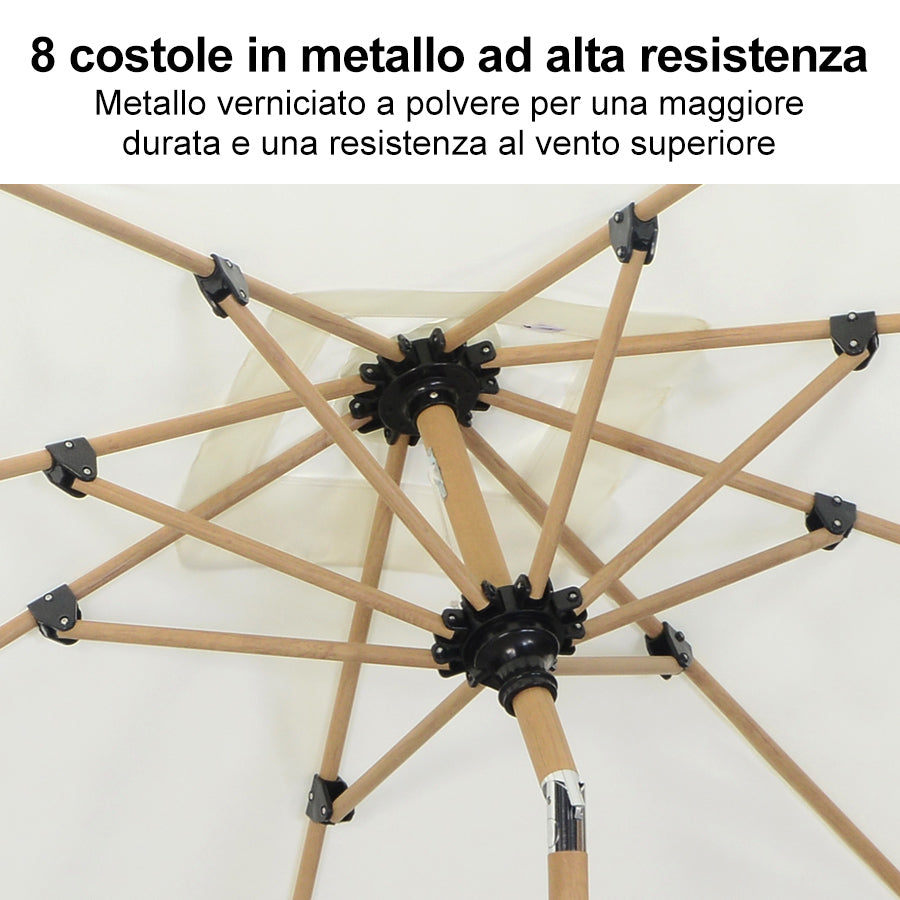 8 costole in metallo ad alta resistenza
Metallo verniciato a polvere per una maggiore durata e una resistenza al vento superiore